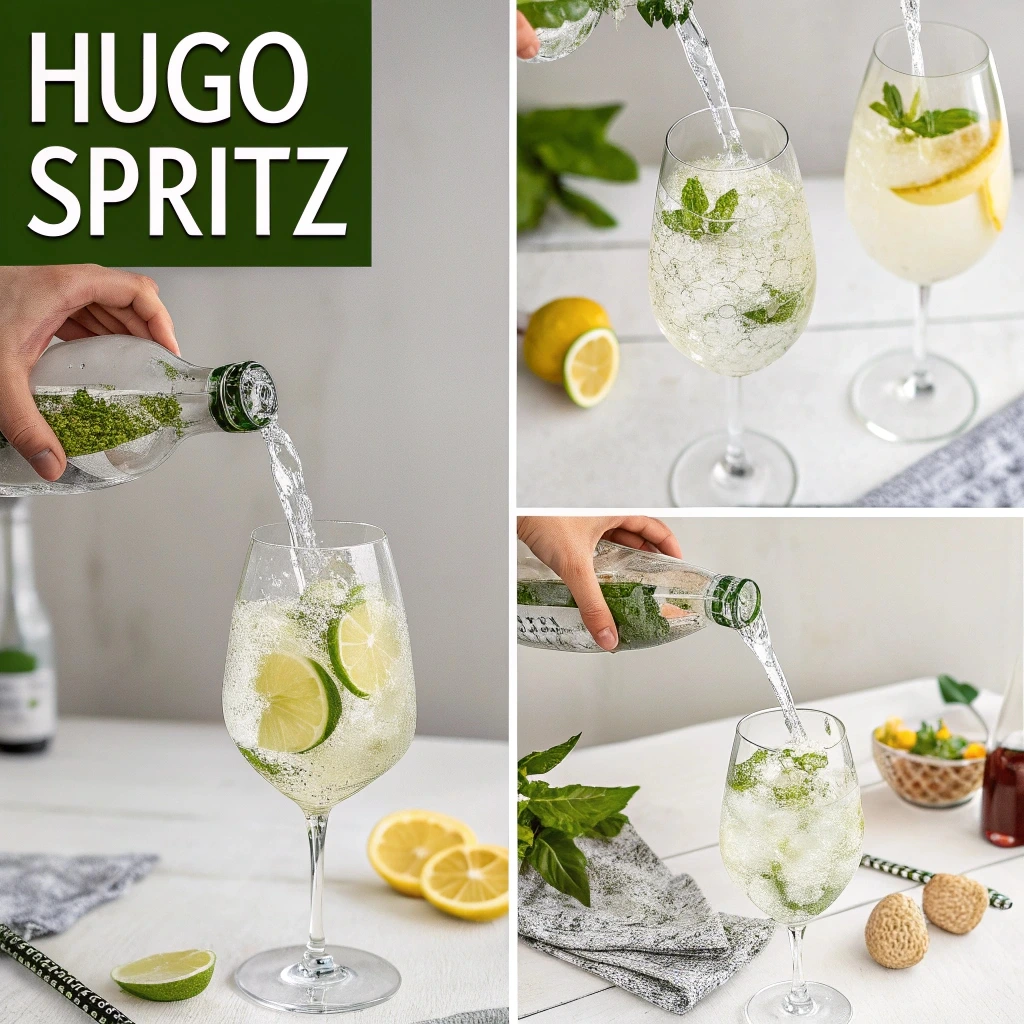 HUGO SPRITZ